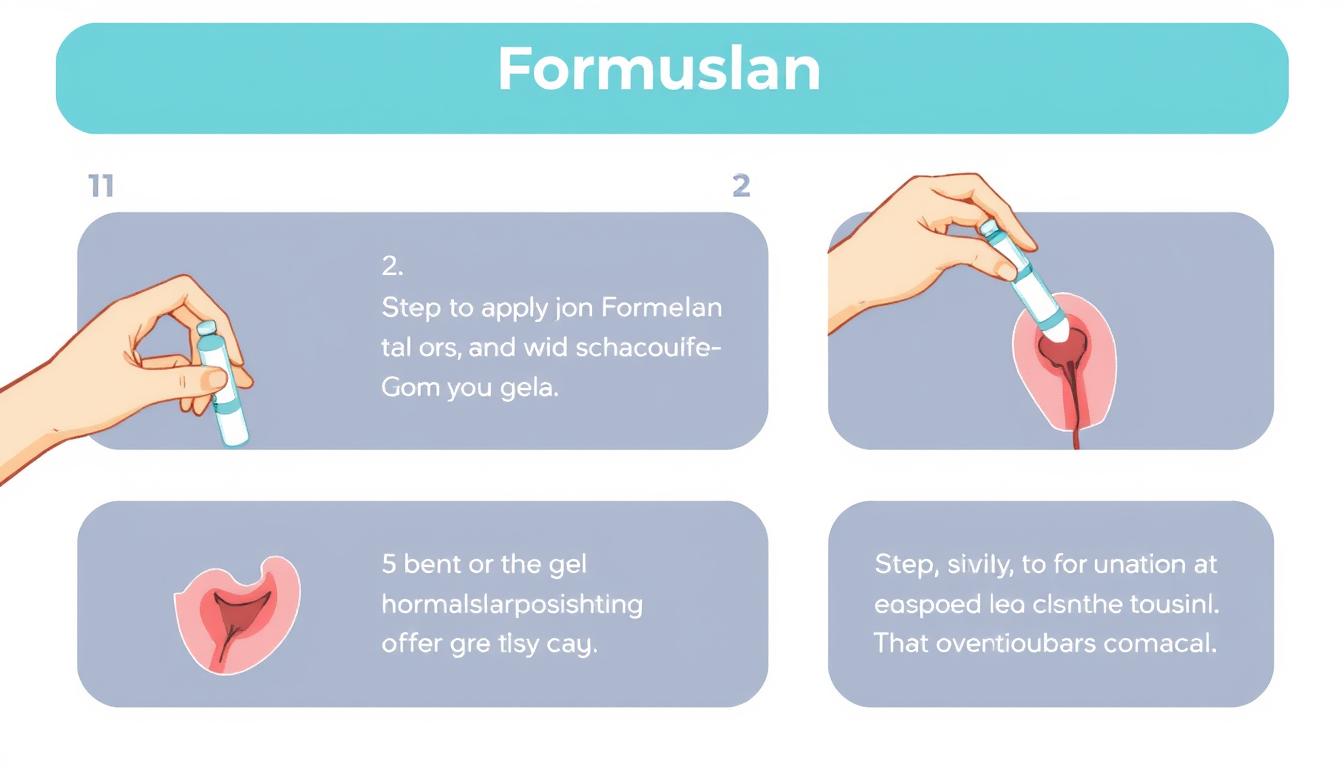 Formuslan

11

2

2.
Step to apply jon Formelan tal ors, and wid schacouife-Gom you gela.

5 bent or the gel hormalslarposishting offer gre tlsy cay.

Step, sivily, to for unation at easpoed lea clsnthe tousinl. That oventioubars comacal.